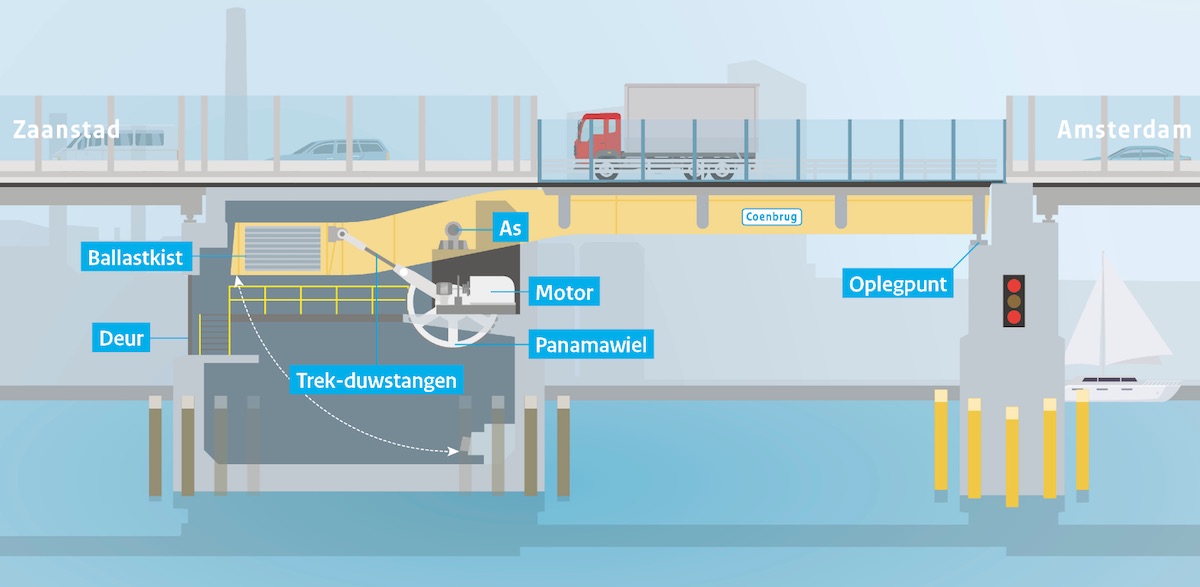 Zaanstad

Amsterdam

Coenbrug

As

Ballastkist

Motor

Oplegpunt

Deur

Panamawiel

Trek-duwstangen